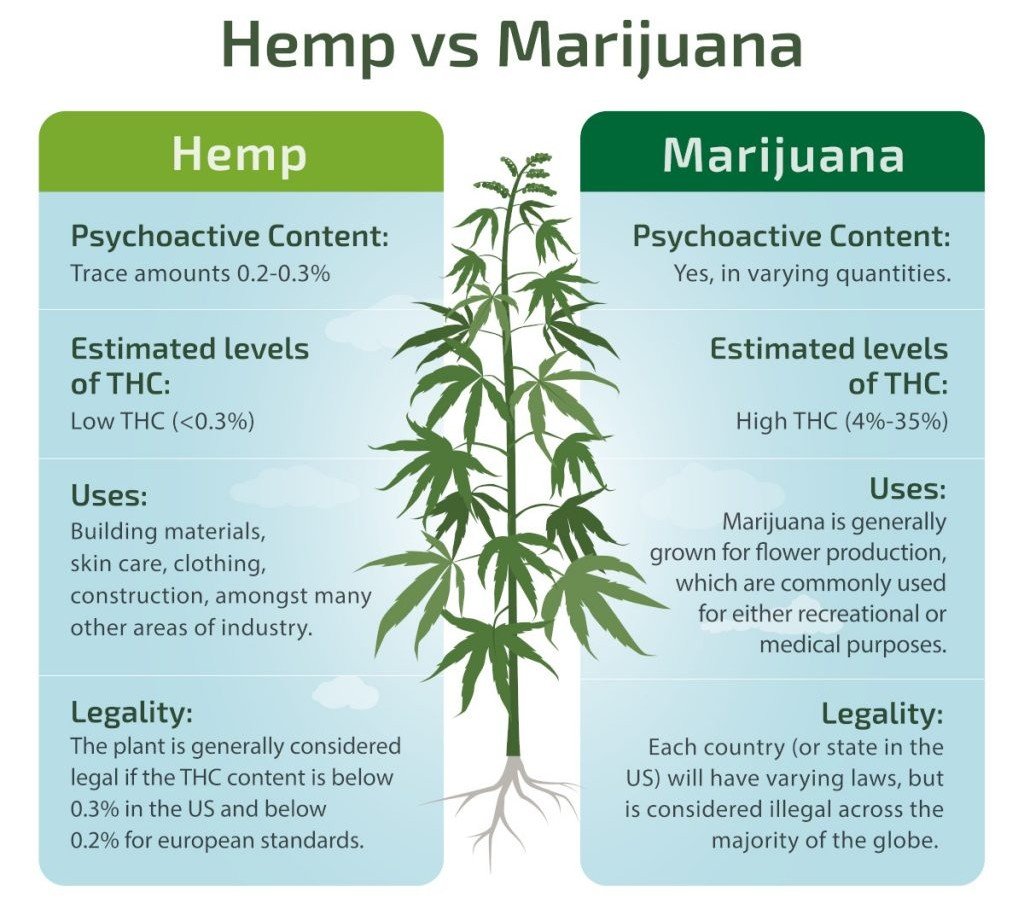 Hemp vs Marijuana

Hemp

Psychoactive Content:
Trace amounts 0.2-0.3%

Estimated levels of THC:
Low THC (<0.3%)

Uses:
Building materials, skin care, clothing, construction, amongst many other areas of industry.

Legality:
The plant is generally considered legal if the THC content is below 0.3% in the US and below 0.2% for european standards.

Marijuana

Psychoactive Content:
Yes, in varying quantities.

Estimated levels of THC:
High THC (4%-35%)

Uses:
Marijuana is generally grown for flower production, which are commonly used for either recreational or medical purposes.

Legality:
Each country (or state in the US) will have varying laws, but is considered illegal across the majority of the globe.